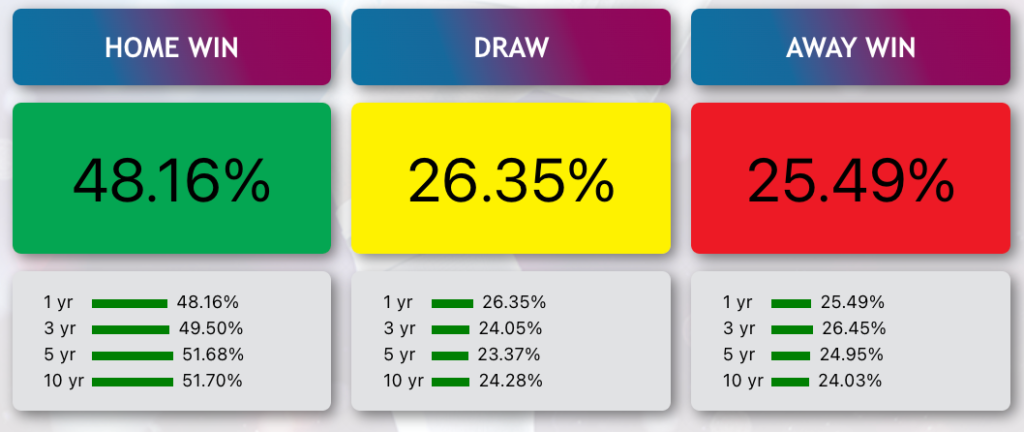 HOME WIN

48.16%

1 yr 48.16%
3 yr 49.50%
5 yr 51.68%
10 yr 51.70%

DRAW

26.35%

1 yr 26.35%
3 yr 24.05%
5 yr 23.37%
10 yr 24.28%

AWAY WIN

25.49%

1 yr 25.49%
3 yr 26.45%
5 yr 24.95%
10 yr 24.03%